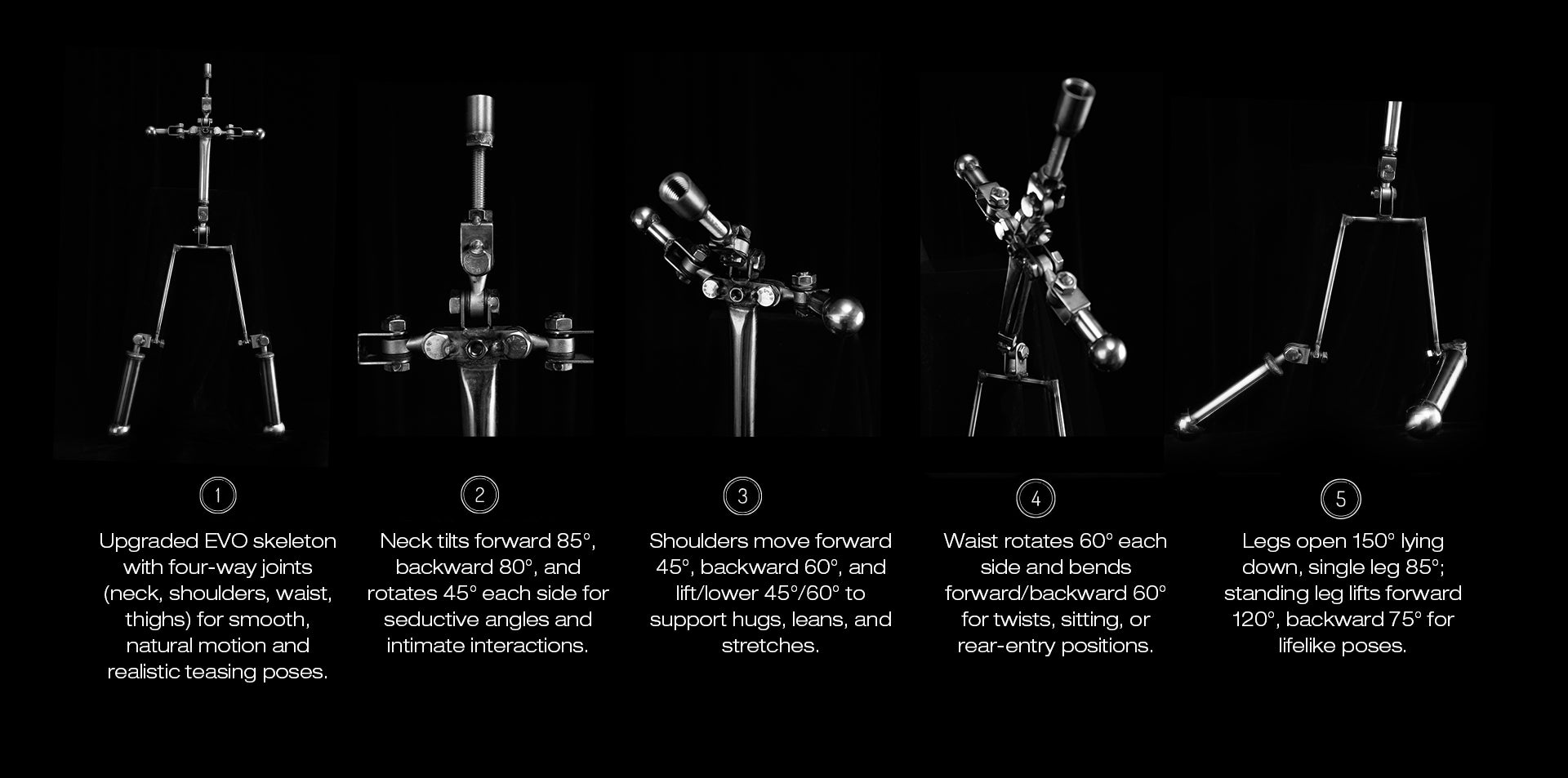 1

Upgraded EVO skeleton with four-way joints (neck, shoulders, waist, thighs) for smooth, natural motion and realistic teasing poses.

2

Neck tilts forward 85°, backward 80°, and rotates 45° each side for seductive angles and intimate interactions.

3

Shoulders move forward 45°, backward 60°, and lift/lower 45°/60° to support hugs, leans, and stretches.

4

Waist rotates 60° each side and bends forward/backward 60° for twists, sitting, or rear-entry positions.

5

Legs open 150° lying down, single leg 85°; standing leg lifts forward 120°, backward 75° for lifelike poses.